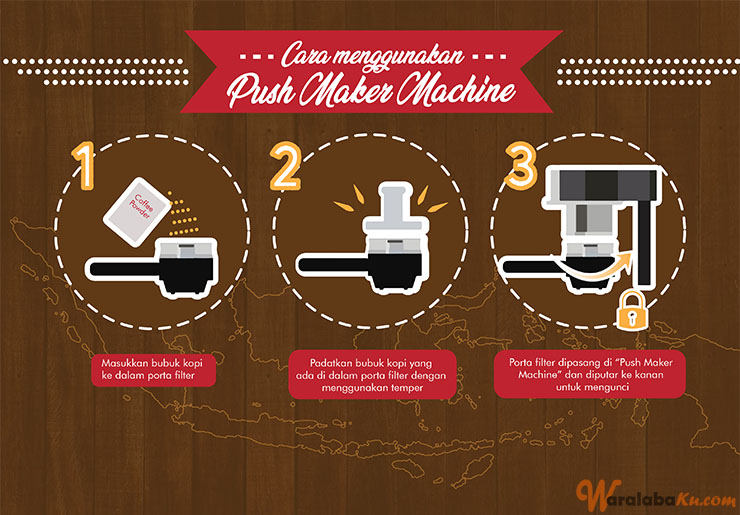 Cara menggunakan
Push Maker Machine

1

Coffee Powder

Masukkan bubuk kopi ke dalam porta filter

2

Padatkan bubuk kopi yang ada di dalam porta filter dengan menggunakan temper

3

Porta filter dipasang di "Push Maker Machine" dan diputar ke kanan untuk mengunci

WaralabaKu.com